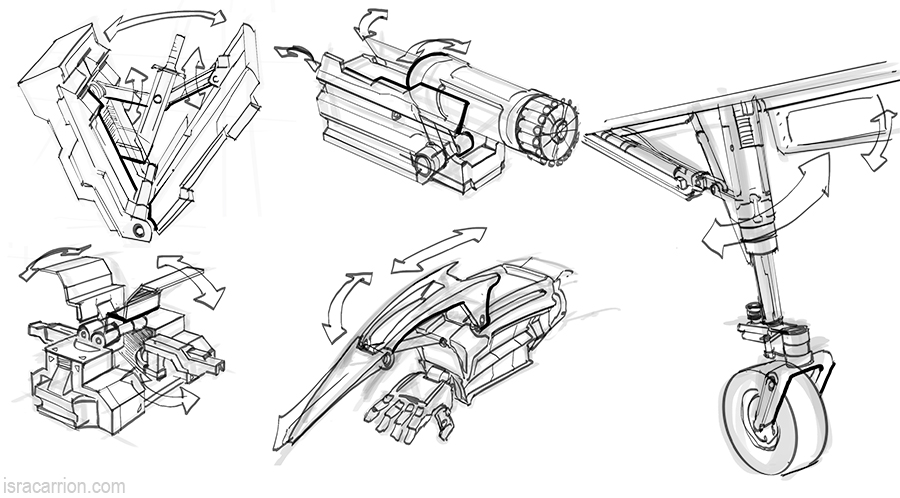 isracarrion.com