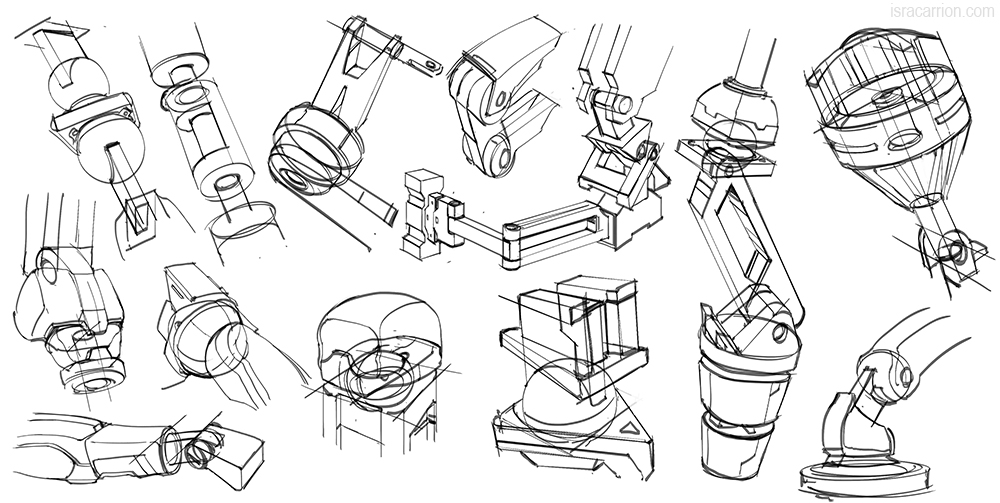 isracarrion.com