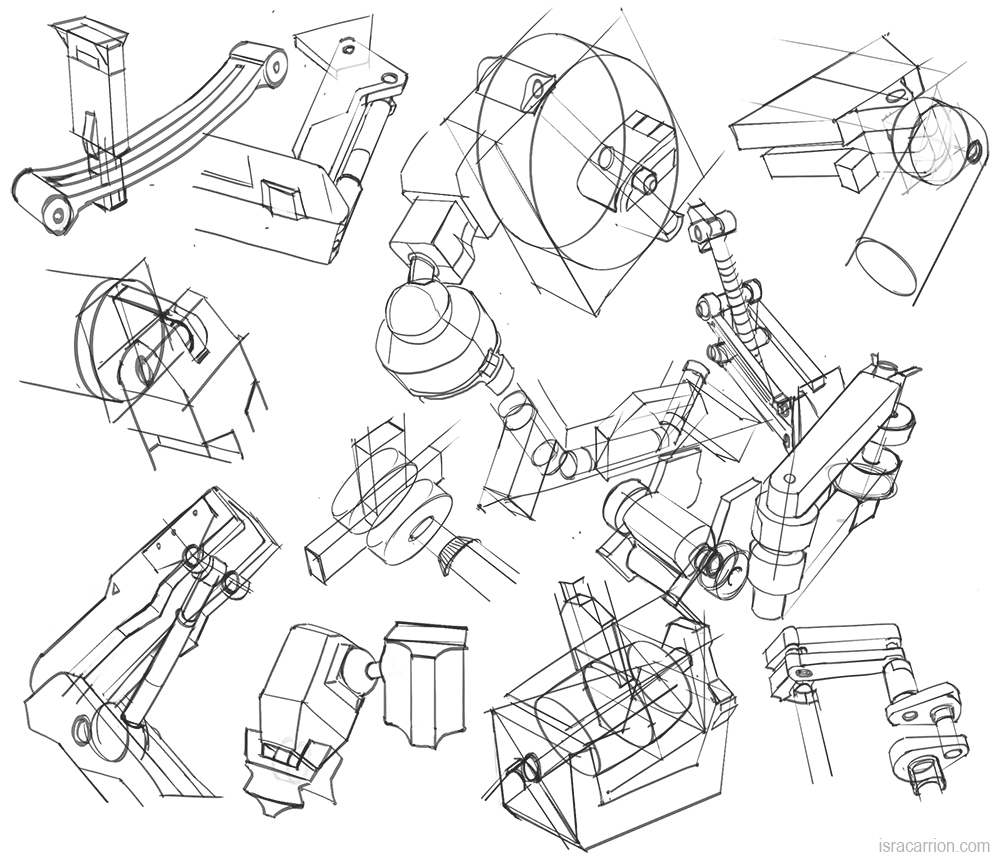 isracarrion.com